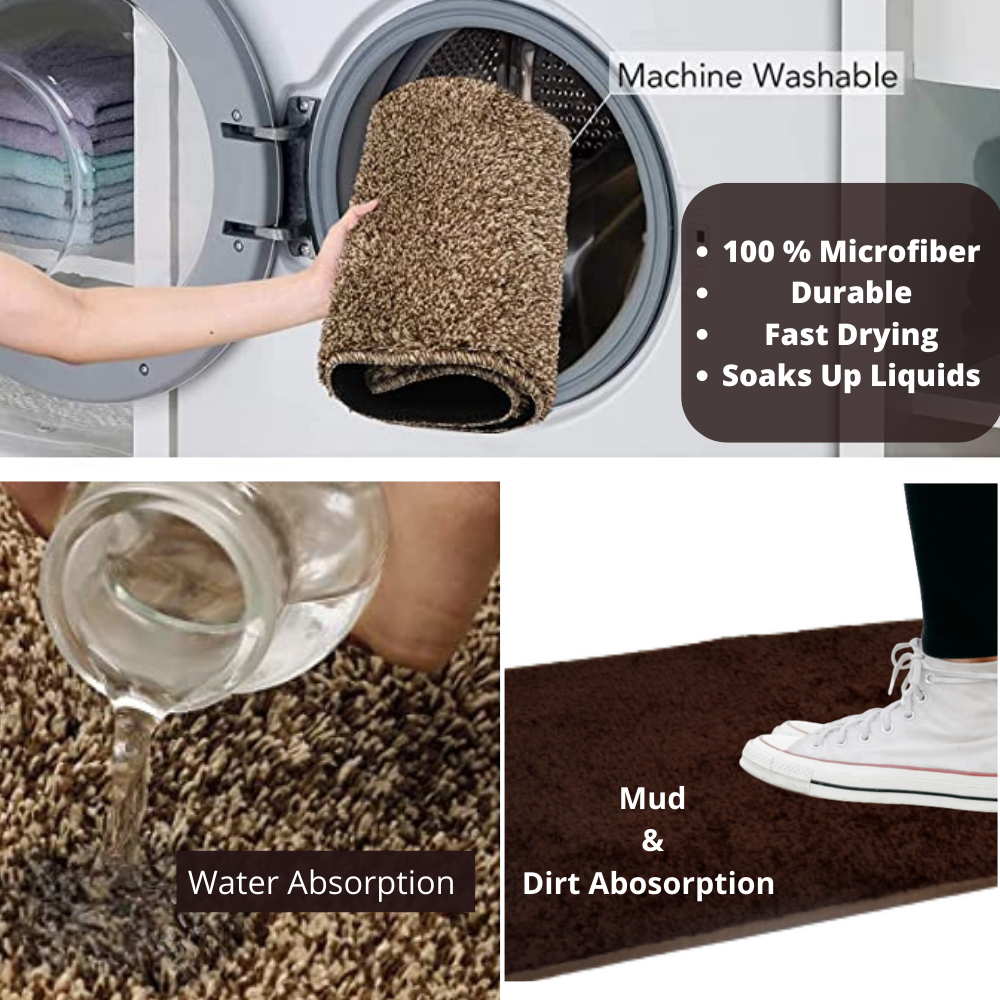 Machine Washable

• 100 % Microfiber
• Durable
• Fast Drying
• Soaks Up Liquids

Water Absorption

Mud
&
Dirt Abosorption